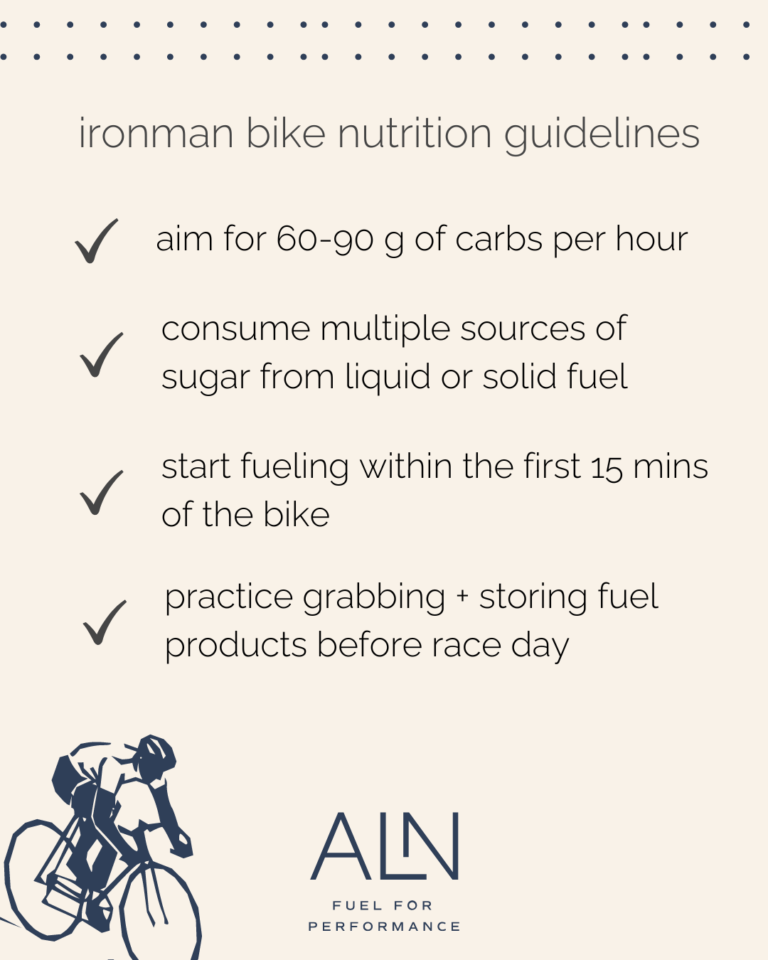 ironman bike nutrition guidelines

✓ aim for 60-90 g of carbs per hour

✓ consume multiple sources of sugar from liquid or solid fuel

✓ start fueling within the first 15 mins of the bike

✓ practice grabbing + storing fuel products before race day

ALN

FUEL FOR PERFORMANCE