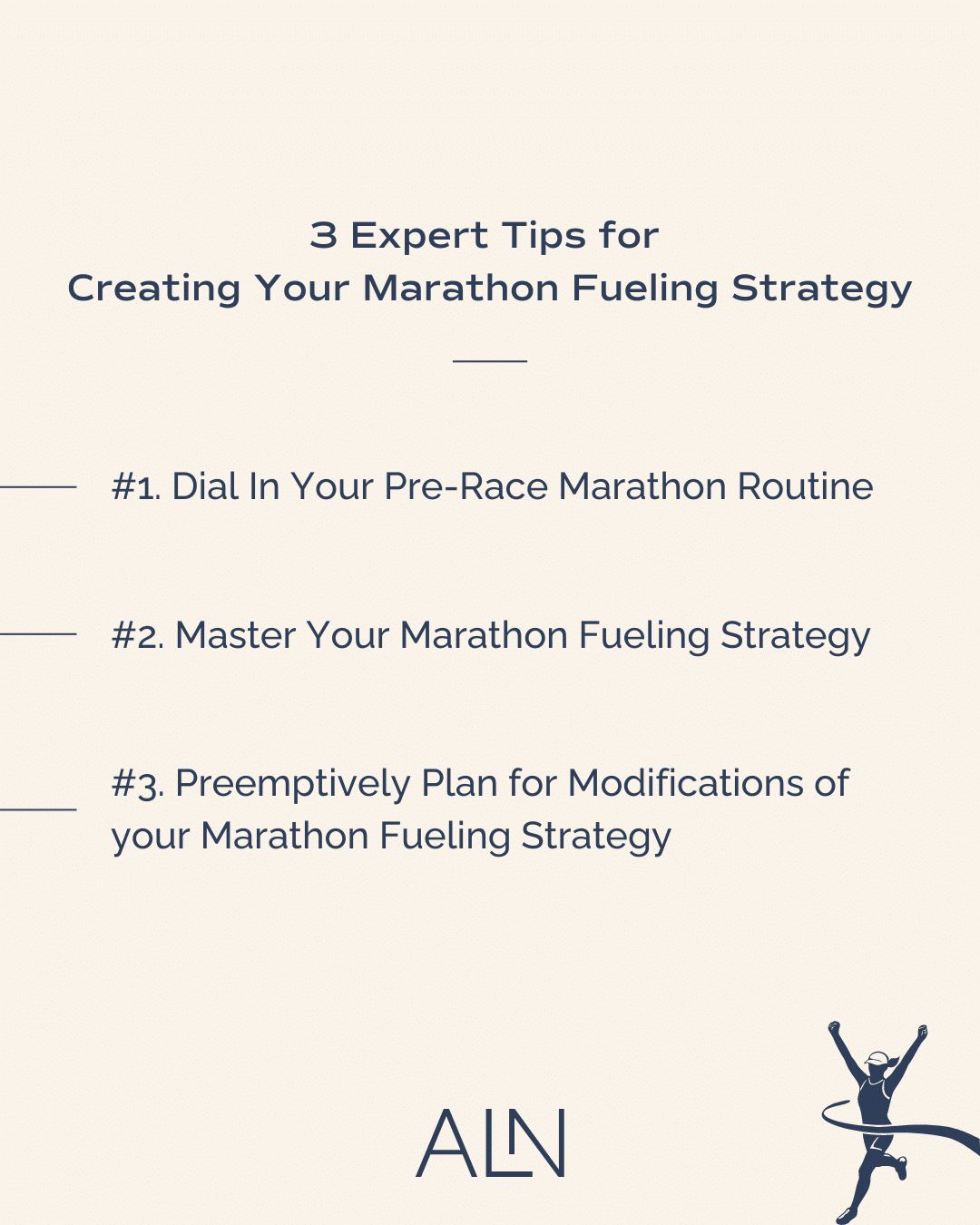 3 Expert Tips for
Creating Your Marathon Fueling Strategy

#1. Dial In Your Pre-Race Marathon Routine

#2. Master Your Marathon Fueling Strategy

#3. Preemptively Plan for Modifications of your Marathon Fueling Strategy

ALN